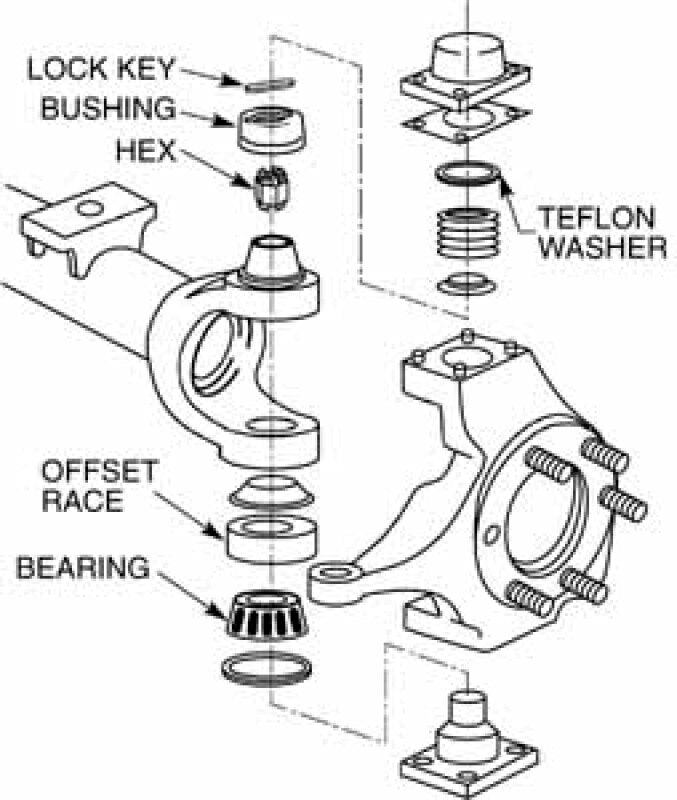 LOCK KEY
BUSHING
HEX
TEFLON WASHER
OFFSET RACE
BEARING